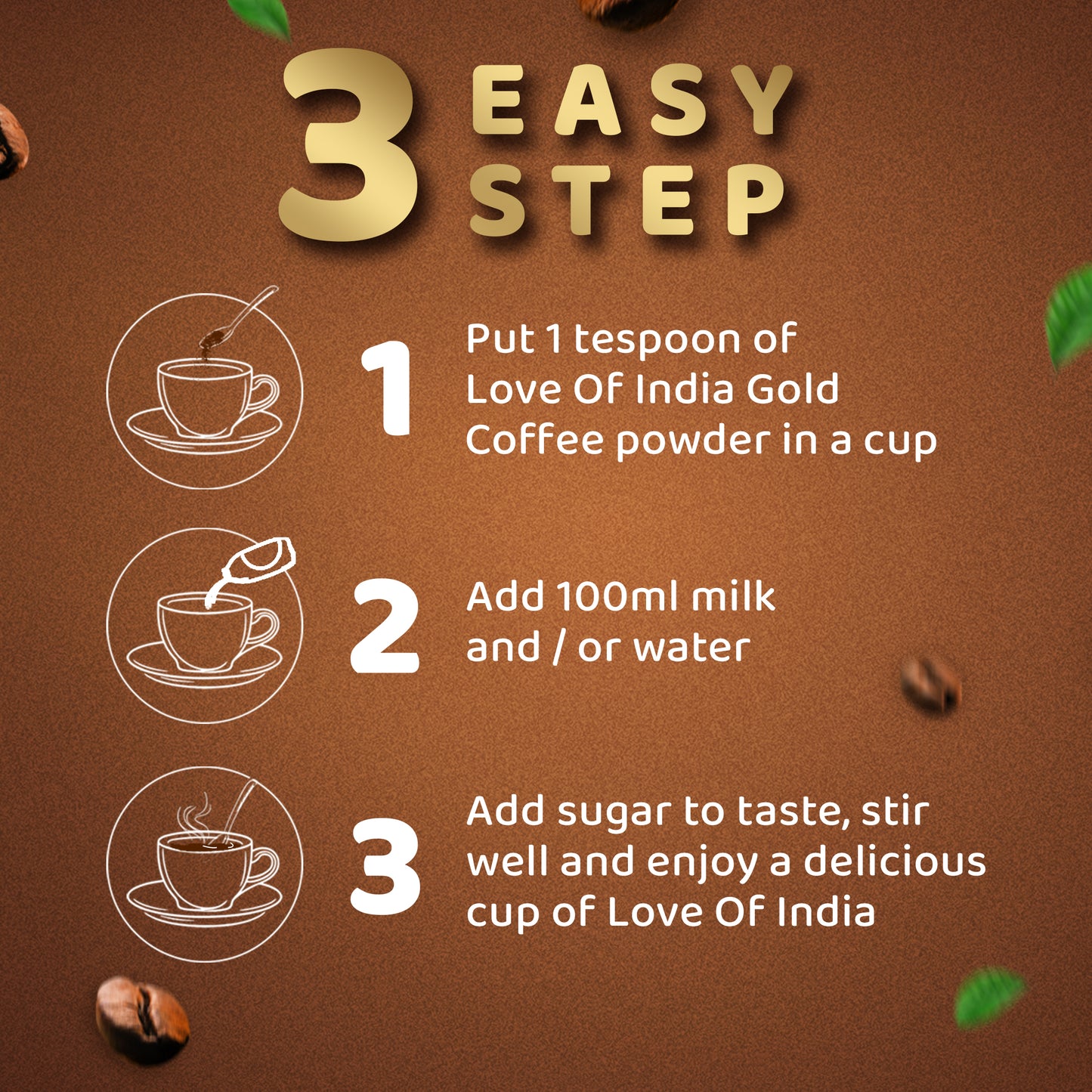 3 EASY STEP

1 Put 1 tespoon of Love Of India Gold Coffee powder in a cup

2 Add 100ml milk and / or water

3 Add sugar to taste, stir well and enjoy a delicious cup of Love Of India