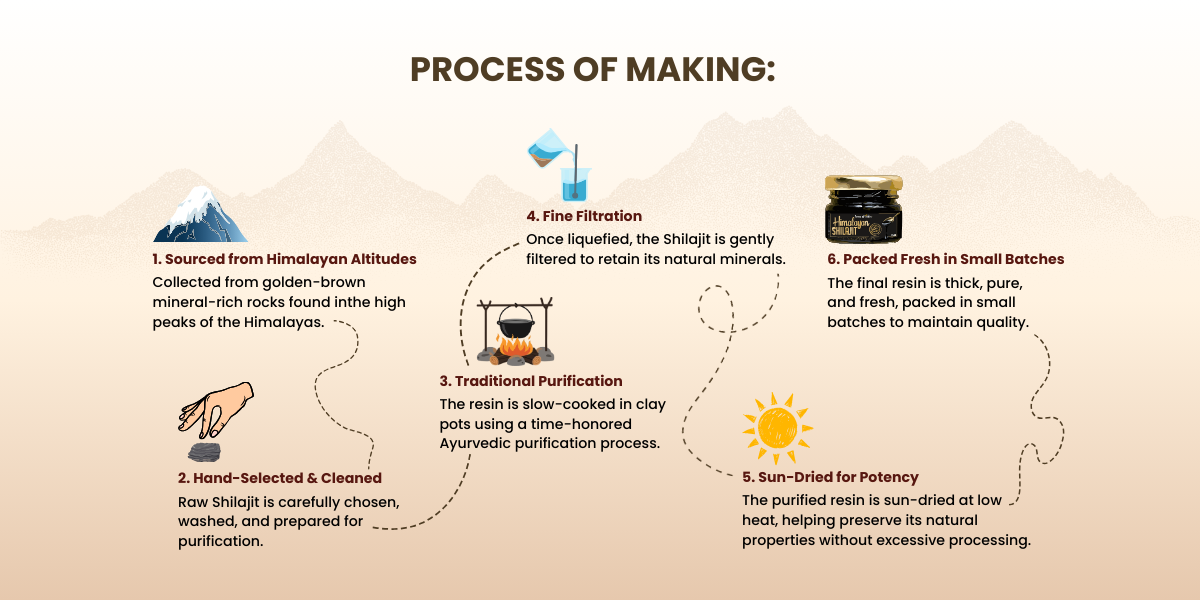 PROCESS OF MAKING:

1. Sourced from Himalayan Altitudes
Collected from golden-brown mineral-rich rocks found inthe high peaks of the Himalayas.

2. Hand-Selected & Cleaned
Raw Shilajit is carefully chosen, washed, and prepared for purification.

3. Traditional Purification
The resin is slow-cooked in clay pots using a time-honored Ayurvedic purification process.

4. Fine Filtration
Once liquefied, the Shilajit is gently filtered to retain its natural minerals.

5. Sun-Dried for Potency
The purified resin is sun-dried at low heat, helping preserve its natural properties without excessive processing.

Himalayan SHILAJIT

6. Packed Fresh in Small Batches
The final resin is thick, pure, and fresh, packed in small batches to maintain quality.