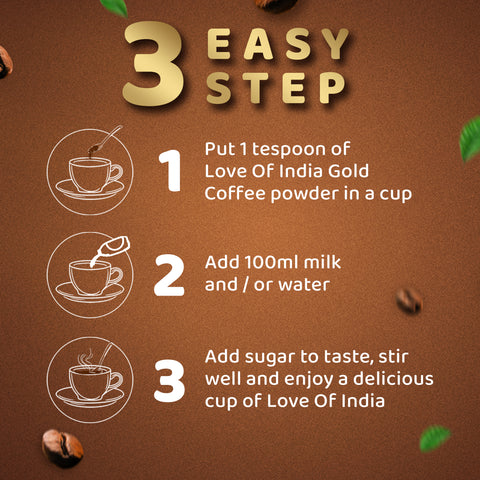 3 EASY STEP

1 Put 1 tespoon of Love Of India Gold Coffee powder in a cup

2 Add 100ml milk and / or water

3 Add sugar to taste, stir well and enjoy a delicious cup of Love Of India